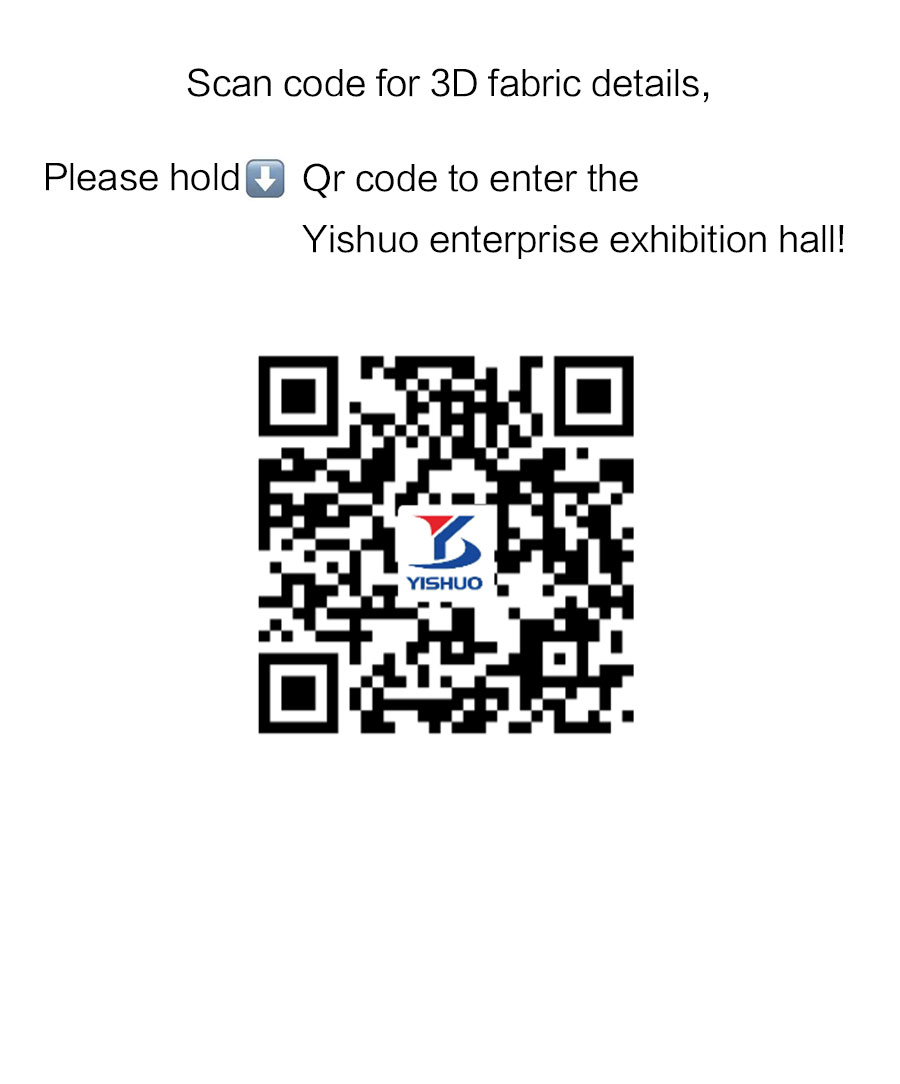 Scan code for 3D fabric details,

Please hold⬇️ Qr code to enter the Yishuo enterprise exhibition hall!

YISHUO